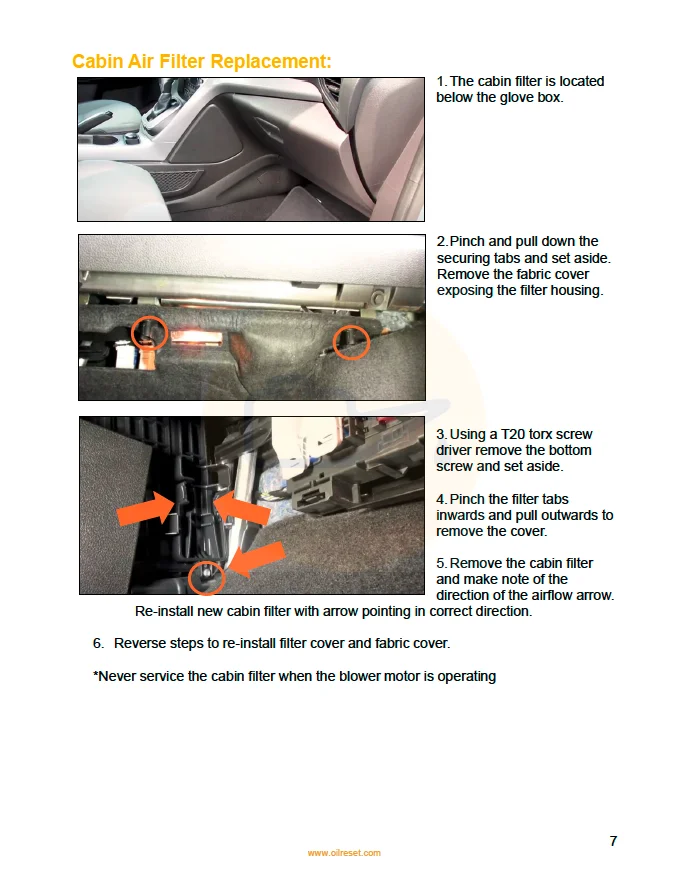 Cabin Air Filter Replacement:

1. The cabin filter is located below the glove box.

2. Pinch and pull down the securing tabs and set aside. Remove the fabric cover exposing the filter housing.

3. Using a T20 torx screw driver remove the bottom screw and set aside.

4. Pinch the filter tabs inwards and pull outwards to remove the cover.

5. Remove the cabin filter and make note of the direction of the airflow arrow. Re-install new cabin filter with arrow pointing in correct direction.

6. Reverse steps to re-install filter cover and fabric cover.

*Never service the cabin filter when the blower motor is operating

7

www.oilreset.com